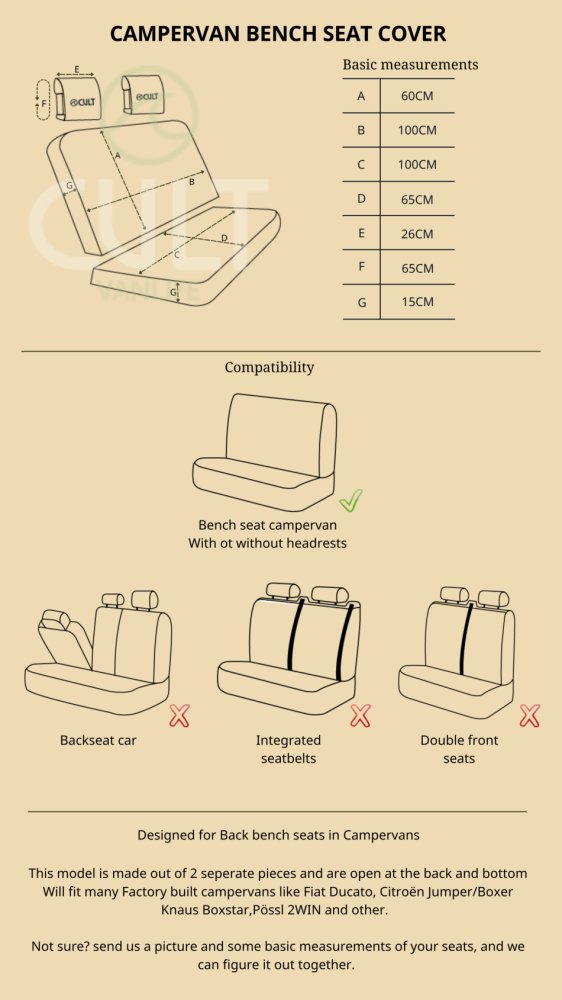 CAMPERVAN BENCH SEAT COVER

E
F
CULT
CULT
A
B
G
D
C
G
CULT
VAN LIFE

Basic measurements

| A | 60CM |
|---|---|
| B | 100CM |
| C | 100CM |
| D | 65CM |
| E | 26CM |
| F | 65CM |
| G | 15CM |

Compatibility

Bench seat campervan
With ot without headrests

Backseat car

Integrated seatbelts

Double front seats

Designed for Back bench seats in Campervans

This model is made out of 2 seperate pieces and are open at the back and bottom
Will fit many Factory built campervans like Fiat Ducato, Citroën Jumper/Boxer
Knaus Boxstar,Pössl 2WIN and other.

Not sure? send us a picture and some basic measurements of your seats, and we can figure it out together.